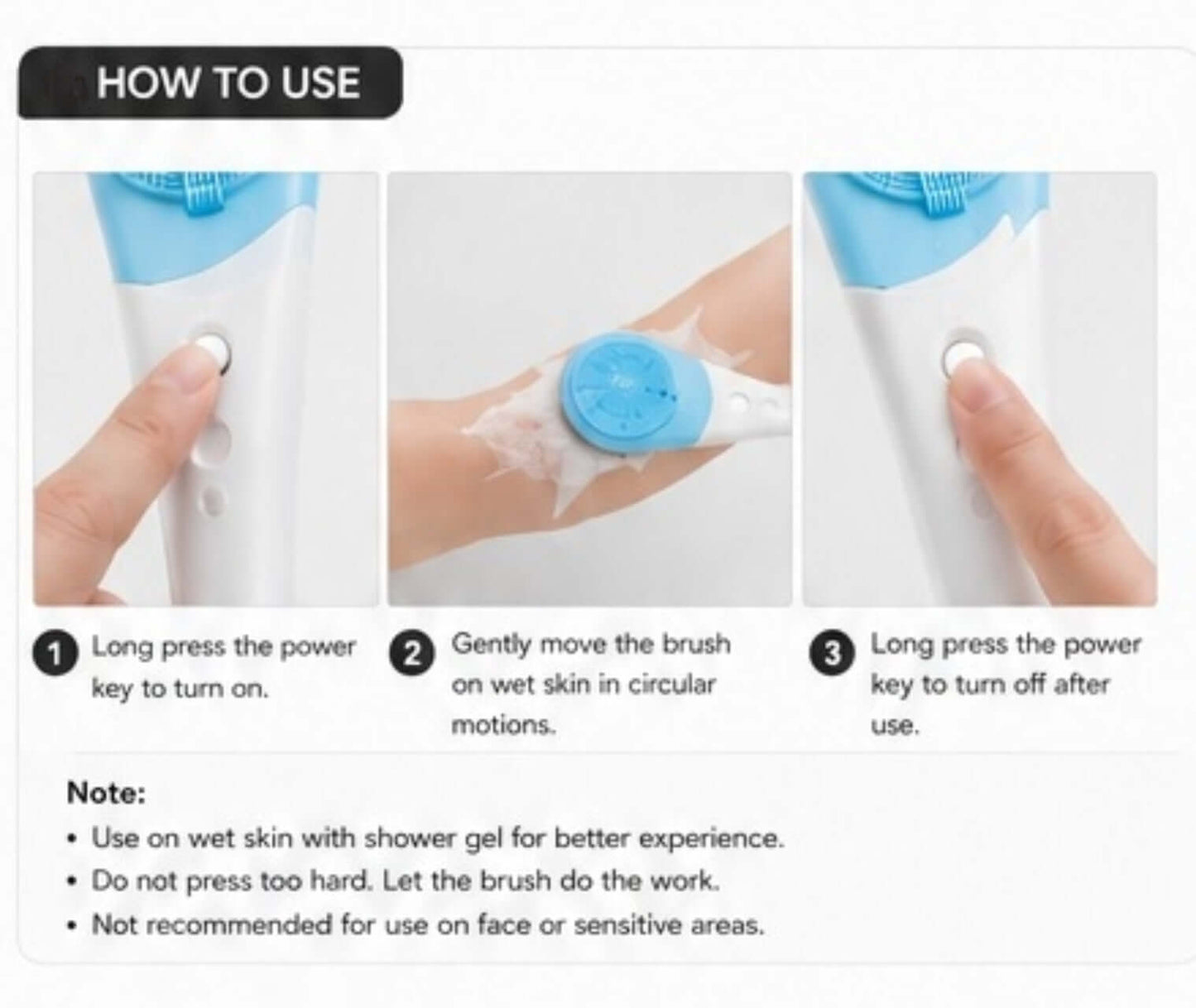 HOW TO USE

1 Long press the power key to turn on.

2 Gently move the brush on wet skin in circular motions.

3 Long press the power key to turn off after use.

Note:
• Use on wet skin with shower gel for better experience.
• Do not press too hard. Let the brush do the work.
• Not recommended for use on face or sensitive areas.